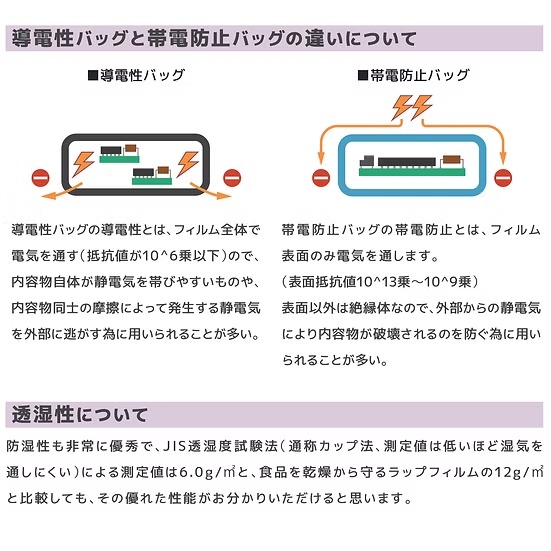 導電性バッグと帯電防止バッグの違いについて

■導電性バッグ

導電性バッグの導電性とは、フィルム全体で電気を通す（抵抗値が10^6乗以下）ので、内容物自体が静電気を帯びやすいものや、内容物同士の摩擦によって発生する静電気を外部に逃がす為に用いられることが多い。

■帯電防止バッグ

帯電防止バッグの帯電防止とは、フィルム表面のみ電気を通します。
（表面抵抗値10^13乗～10^9乗）
表面以外は絶縁体なので、外部からの静電気により内容物が破壊されるのを防ぐ為に用いられることが多い。

透湿性について

防湿性も非常に優秀で、JIS透湿度試験法（通称カップ法、測定値は低いほど湿気を通しにくい）による測定値は6.0g/㎡と、食品を乾燥から守るラップフィルムの12g/㎡と比較しても、その優れた性能がお分かりいただけると思います。