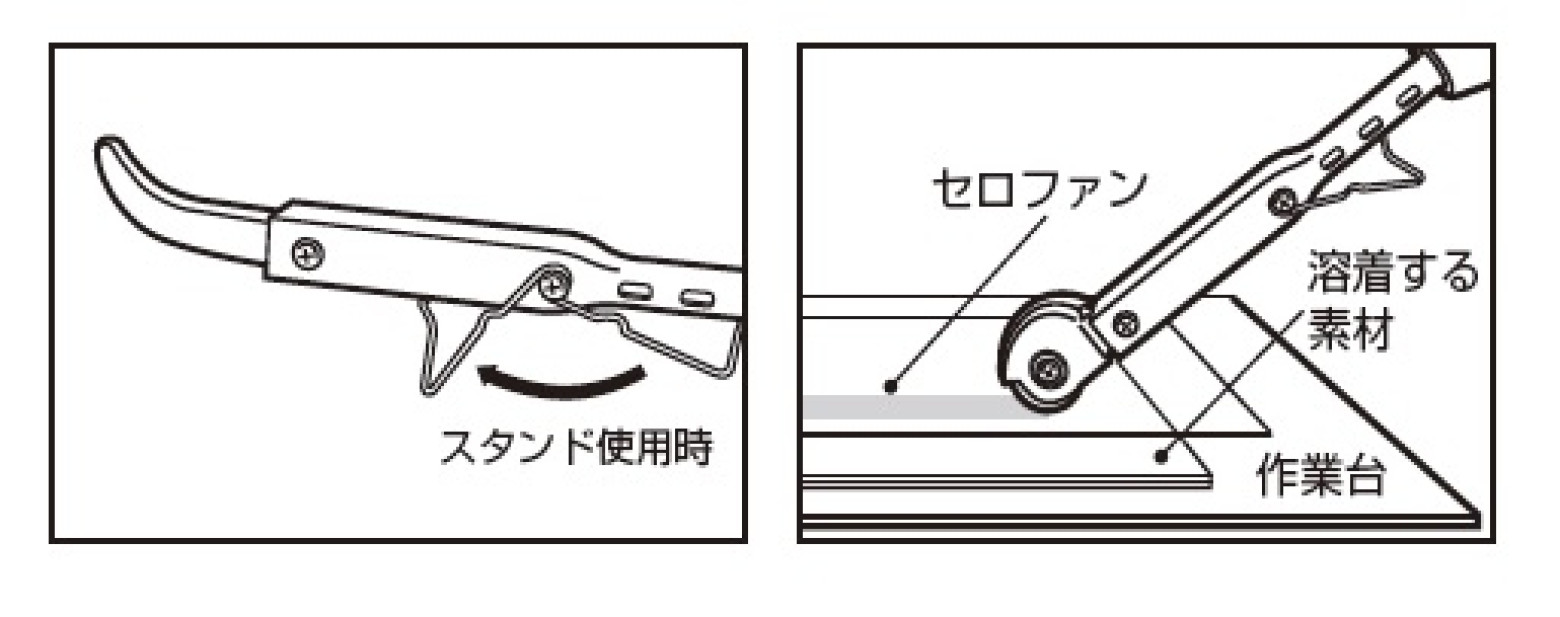 スタンド使用時

セロファン

溶着する素材

作業台