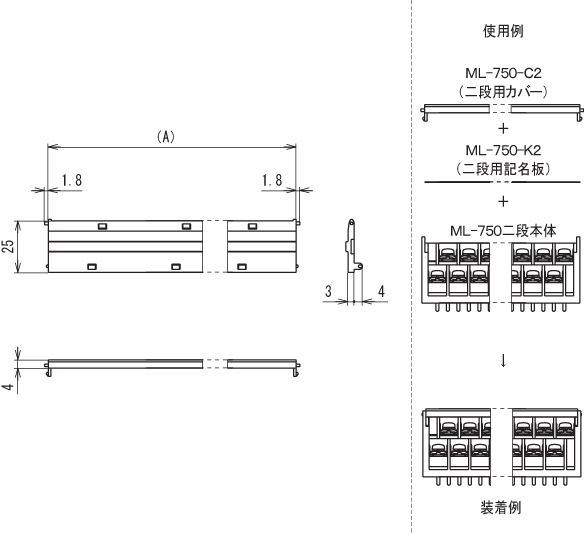 (A)

1.8

1.8

25

3

4

4

使用例

ML-750-C2
(二段用カバー)

+

ML-750-K2
(二段用記名板)

+

ML-750二段本体

↓

装着例